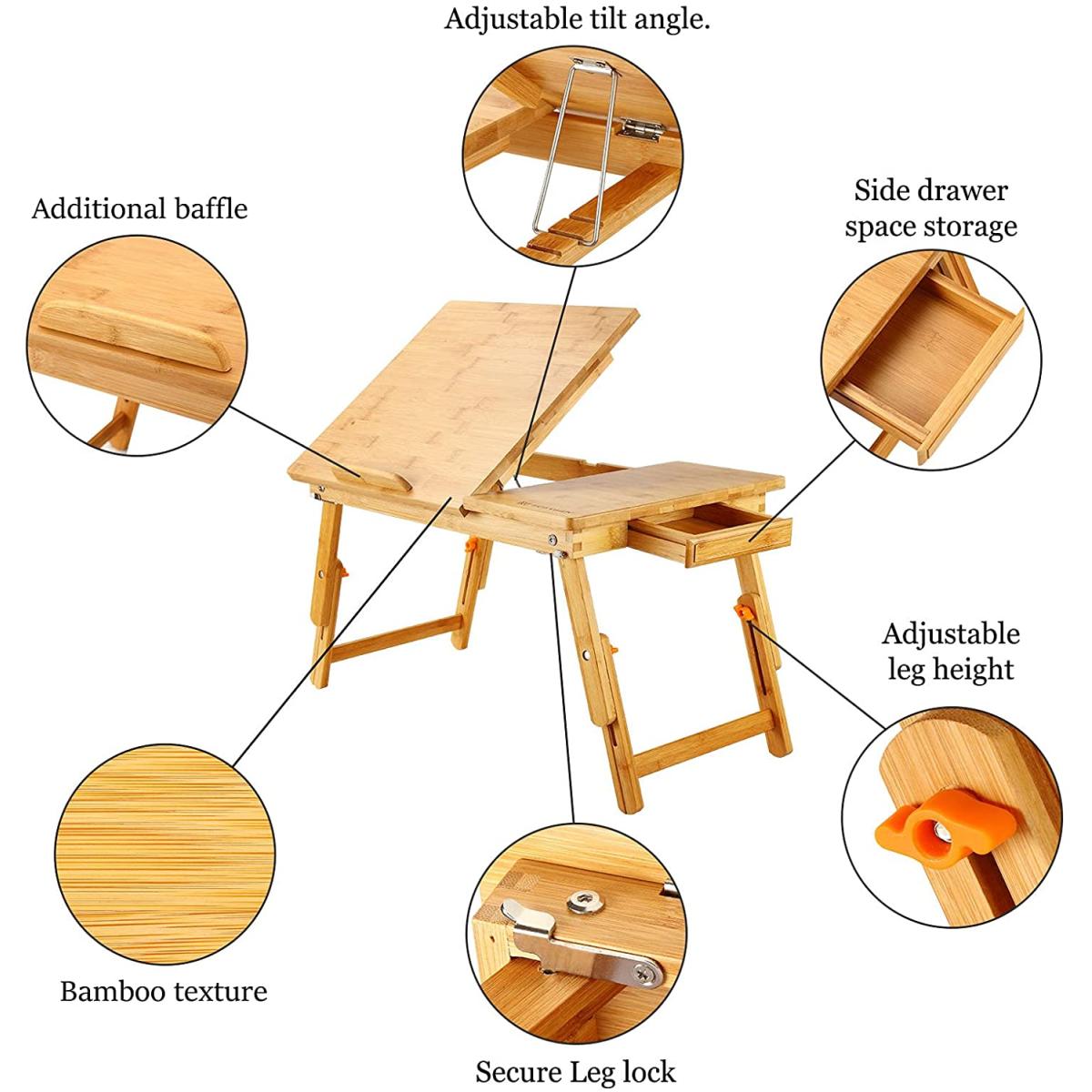 Adjustable tilt angle.

Additional baffle

Side drawer space storage

Adjustable leg height

Bamboo texture

Secure Leg lock