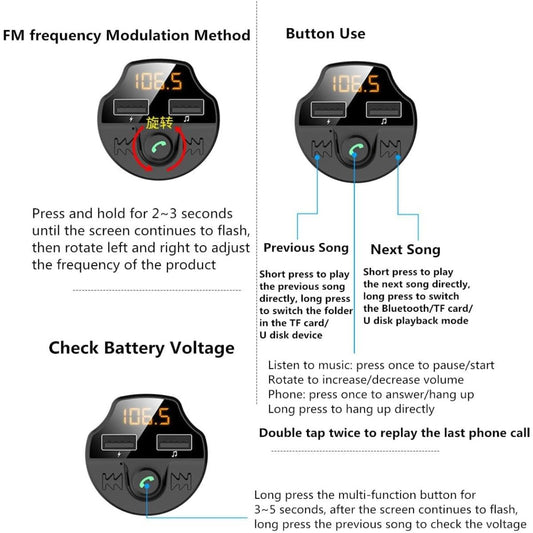 FM frequency Modulation Method

106.5

旋转

Press and hold for 2~3 seconds until the screen continues to flash, then rotate left and right to adjust the frequency of the product

Check Battery Voltage

106.5

Long press the multi-function button for 3~5 seconds, after the screen continues to flash, long press the previous song to check the voltage

Button Use

106.5

Previous Song

Short press to play the previous song directly, long press to switch the folder in the TF card/ U disk device

Next Song

Short press to play the next song directly, long press to switch the Bluetooth/TF card/ U disk playback mode

Listen to music: press once to pause/start
Rotate to increase/decrease volume
Phone: press once to answer/hang up
Long press to hang up directly

Double tap twice to replay the last phone call